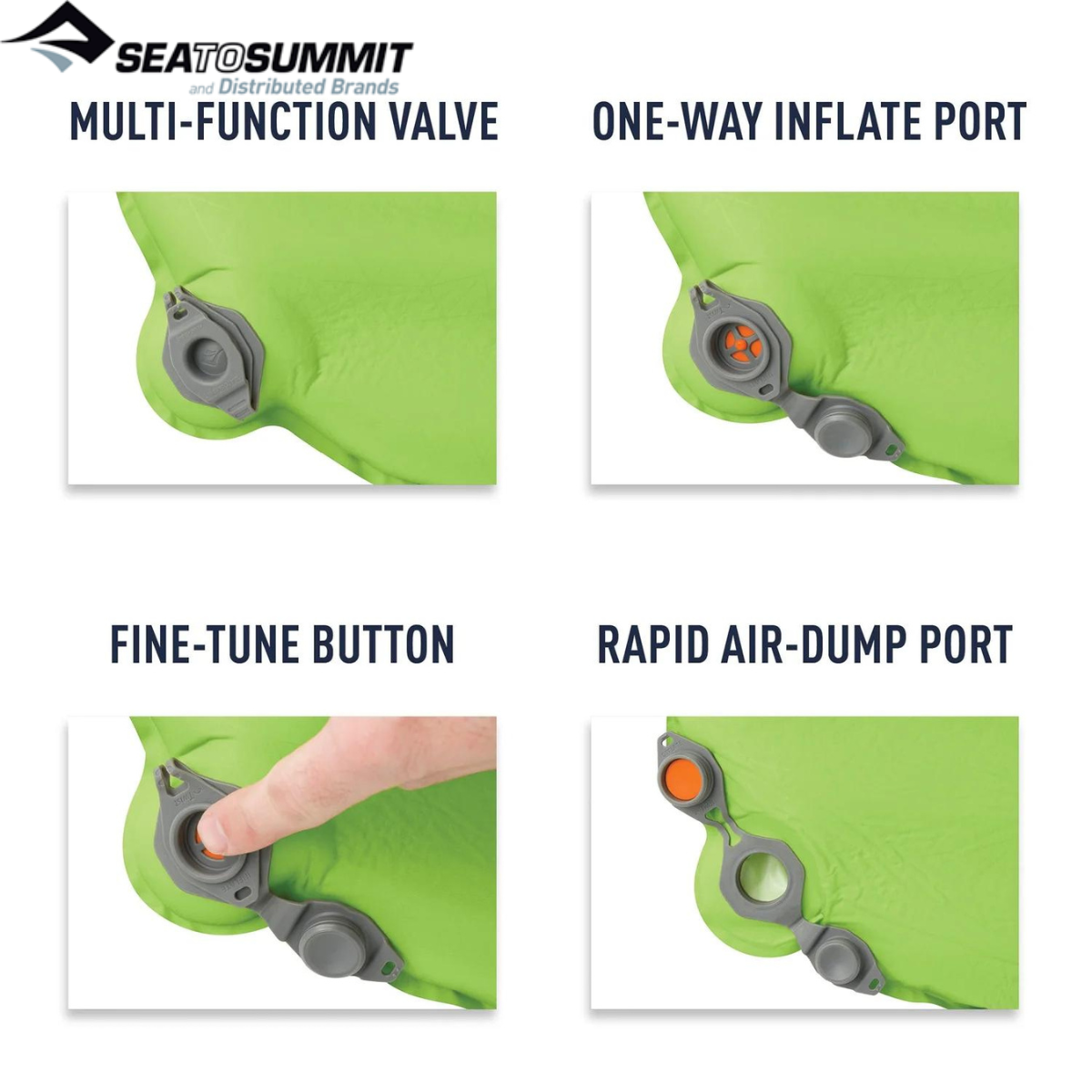 SEATOSUMMIT
and Distributed Brands

MULTI-FUNCTION VALVE

ONE-WAY INFLATE PORT

FINE-TUNE BUTTON

RAPID AIR-DUMP PORT