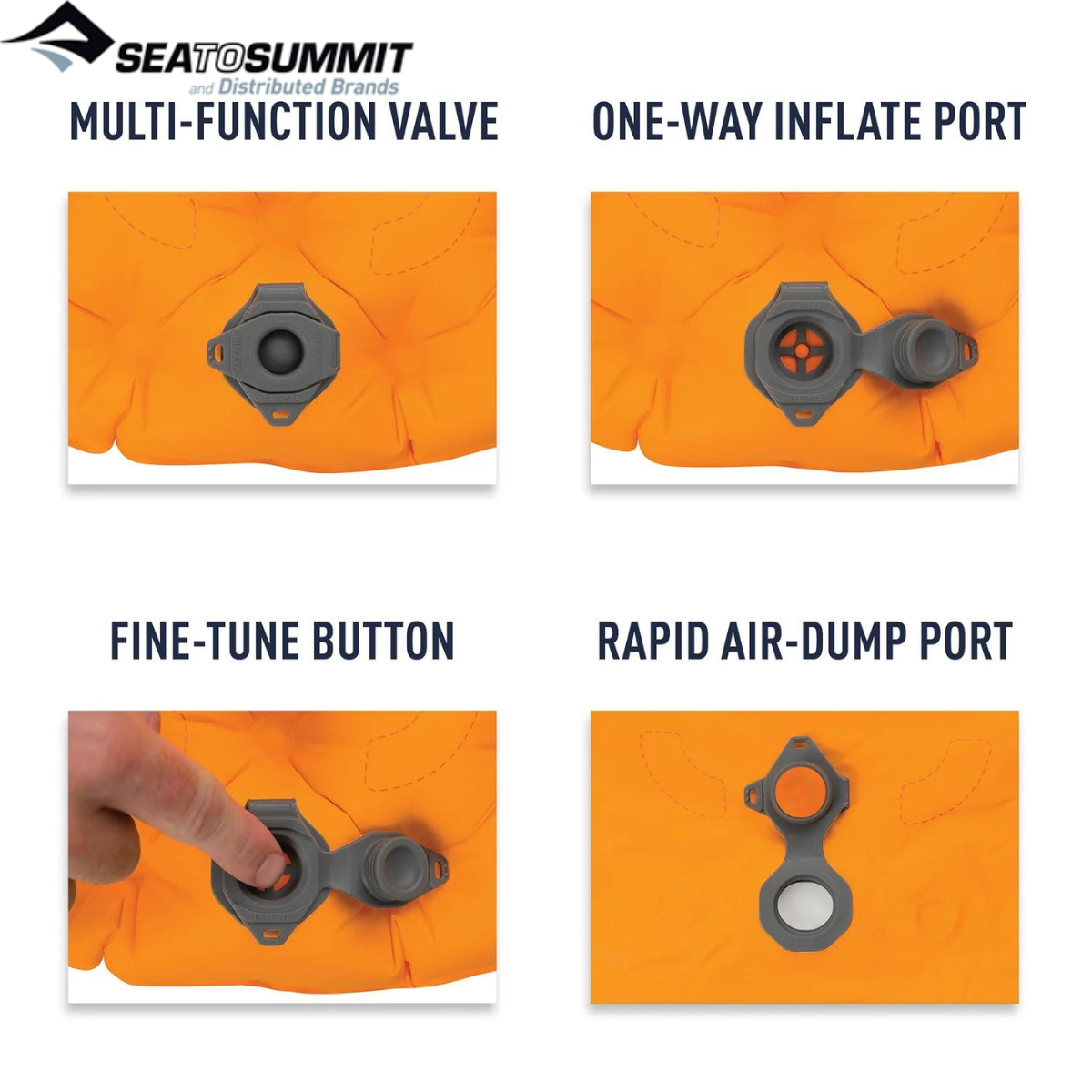 SEATOSUMMIT
and Distributed Brands

MULTI-FUNCTION VALVE

ONE-WAY INFLATE PORT

FINE-TUNE BUTTON

RAPID AIR-DUMP PORT