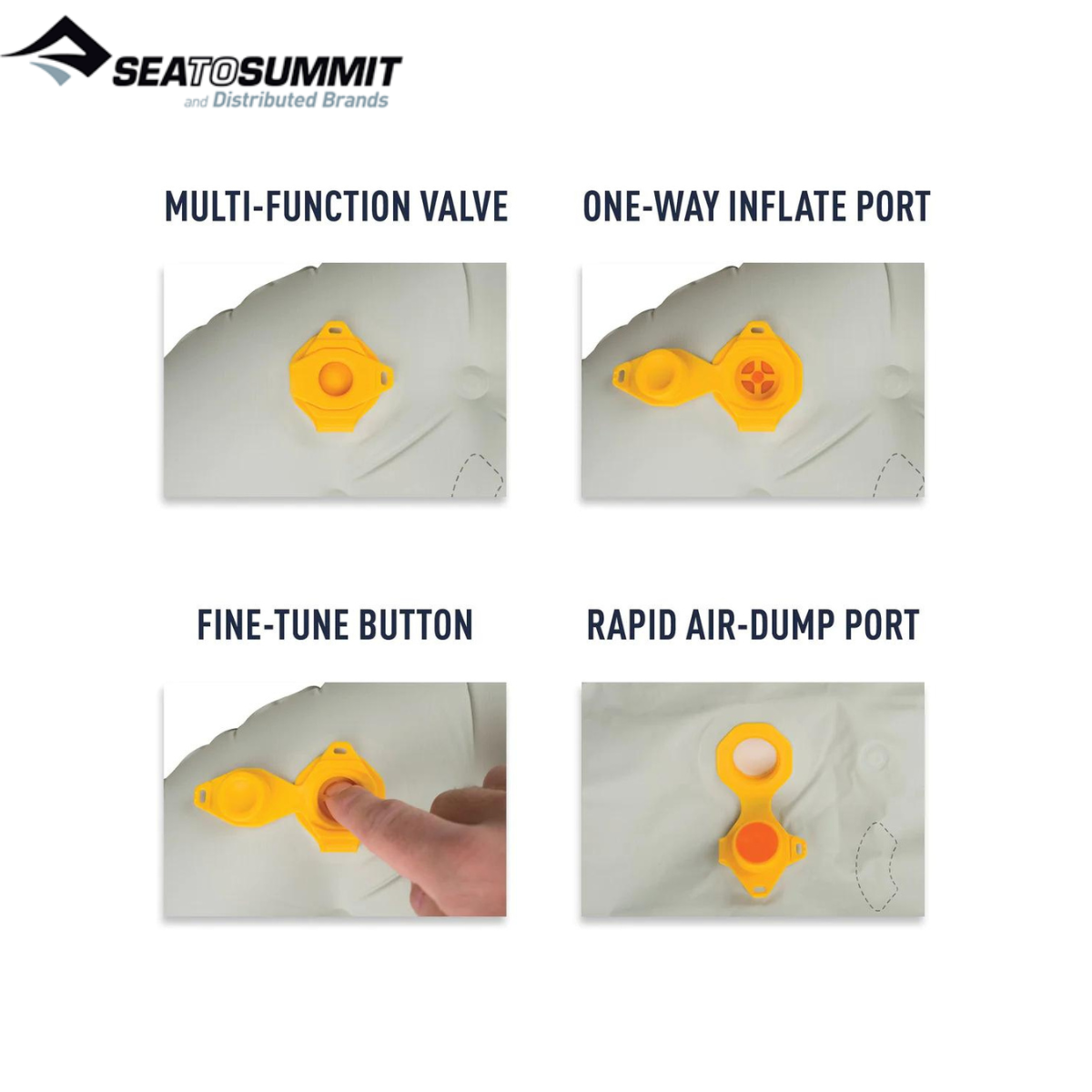 SEATOSUMMIT
and Distributed Brands

MULTI-FUNCTION VALVE

ONE-WAY INFLATE PORT

FINE-TUNE BUTTON

RAPID AIR-DUMP PORT