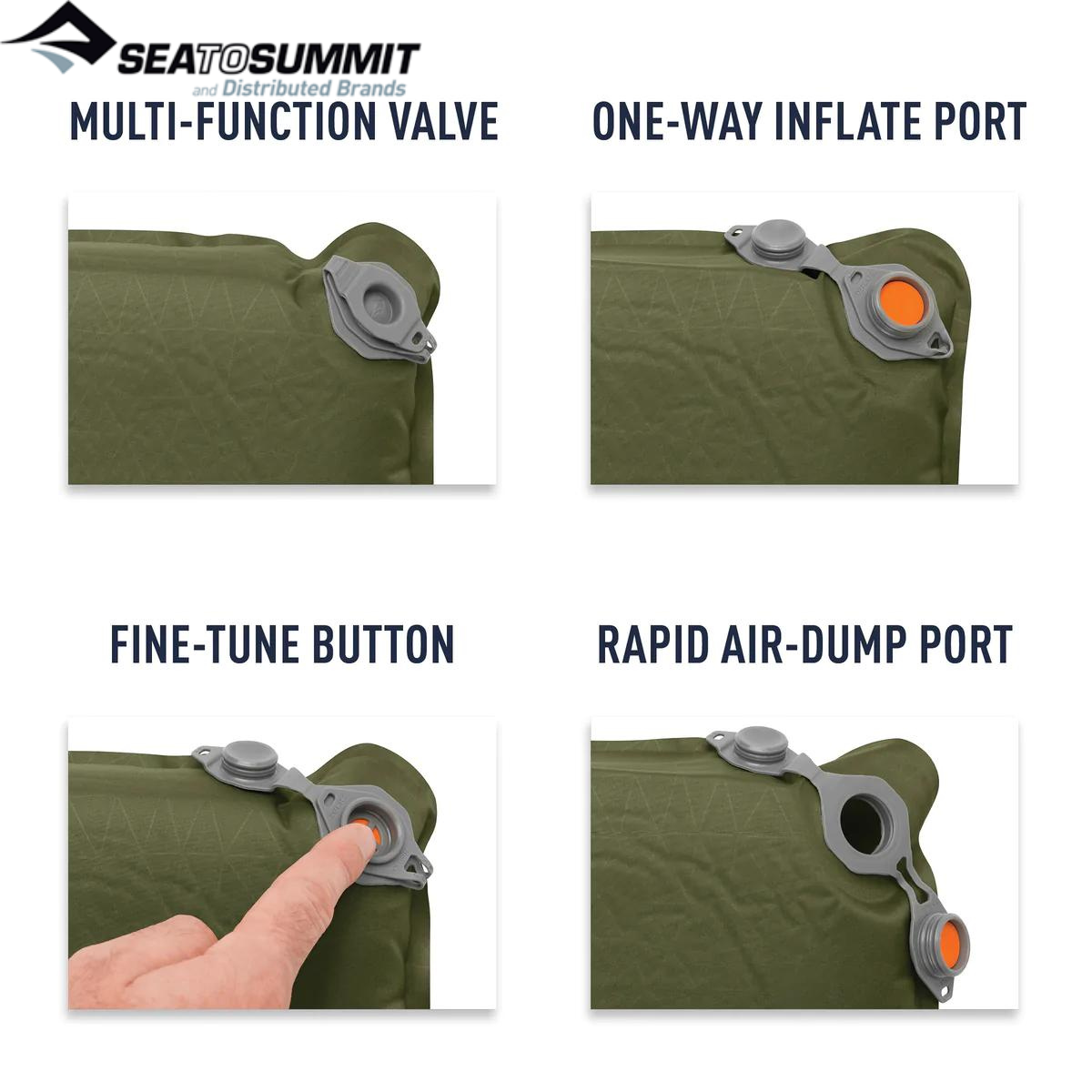 SEATOSUMMIT
and Distributed Brands

MULTI-FUNCTION VALVE

ONE-WAY INFLATE PORT

FINE-TUNE BUTTON

RAPID AIR-DUMP PORT